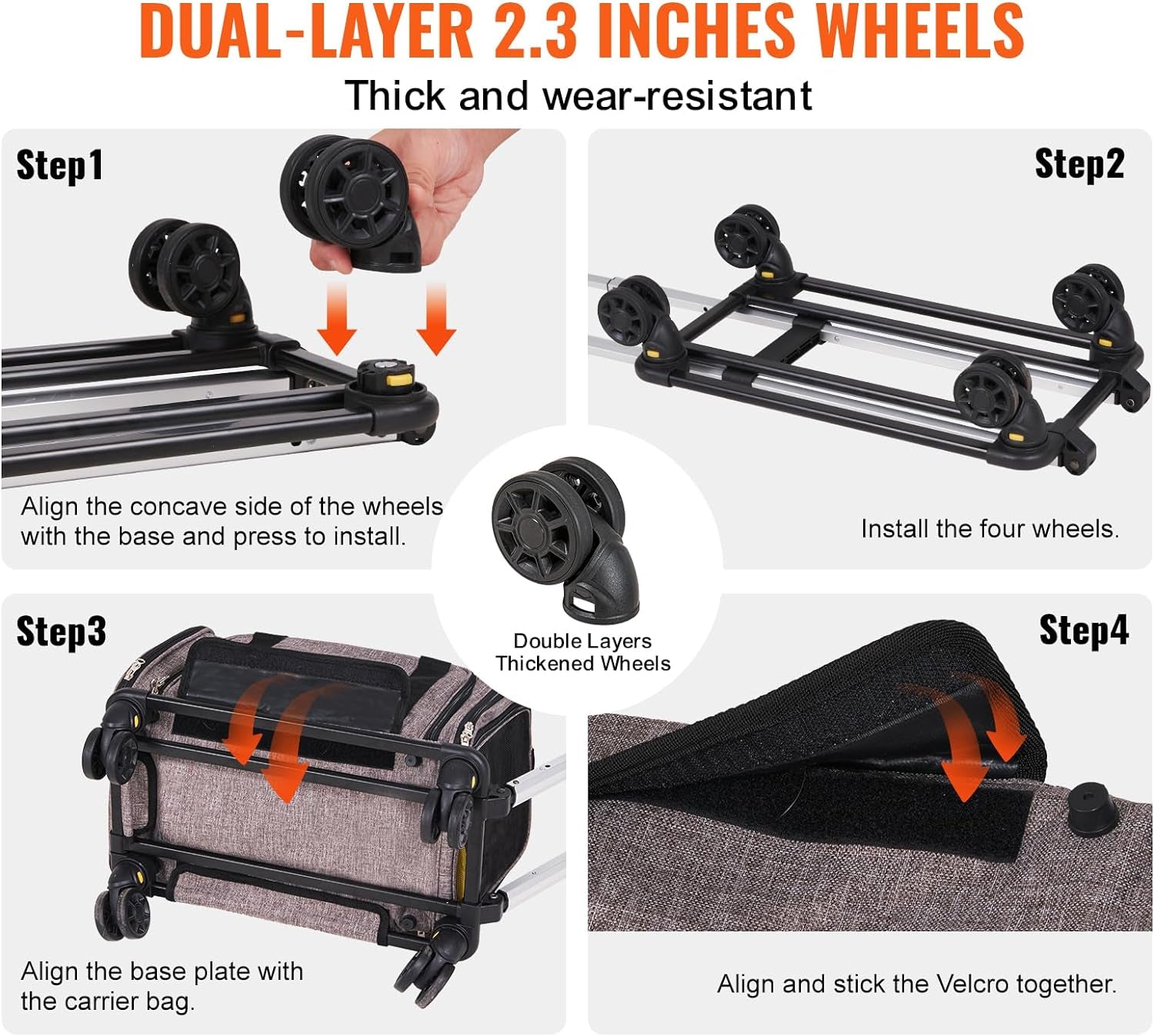 DUAL-LAYER 2.3 INCHES WHEELS

Thick and wear-resistant

Step1

Align the concave side of the wheels with the base and press to install.

Step2

Install the four wheels.

Double Layers Thickened Wheels

Step3

Align the base plate with the carrier bag.

Step4

Align and stick the Velcro together.