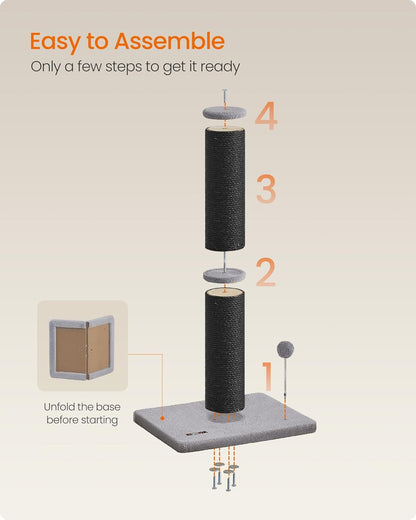 Easy to Assemble

Only a few steps to get it ready

4

3

2

1

Unfold the base before starting