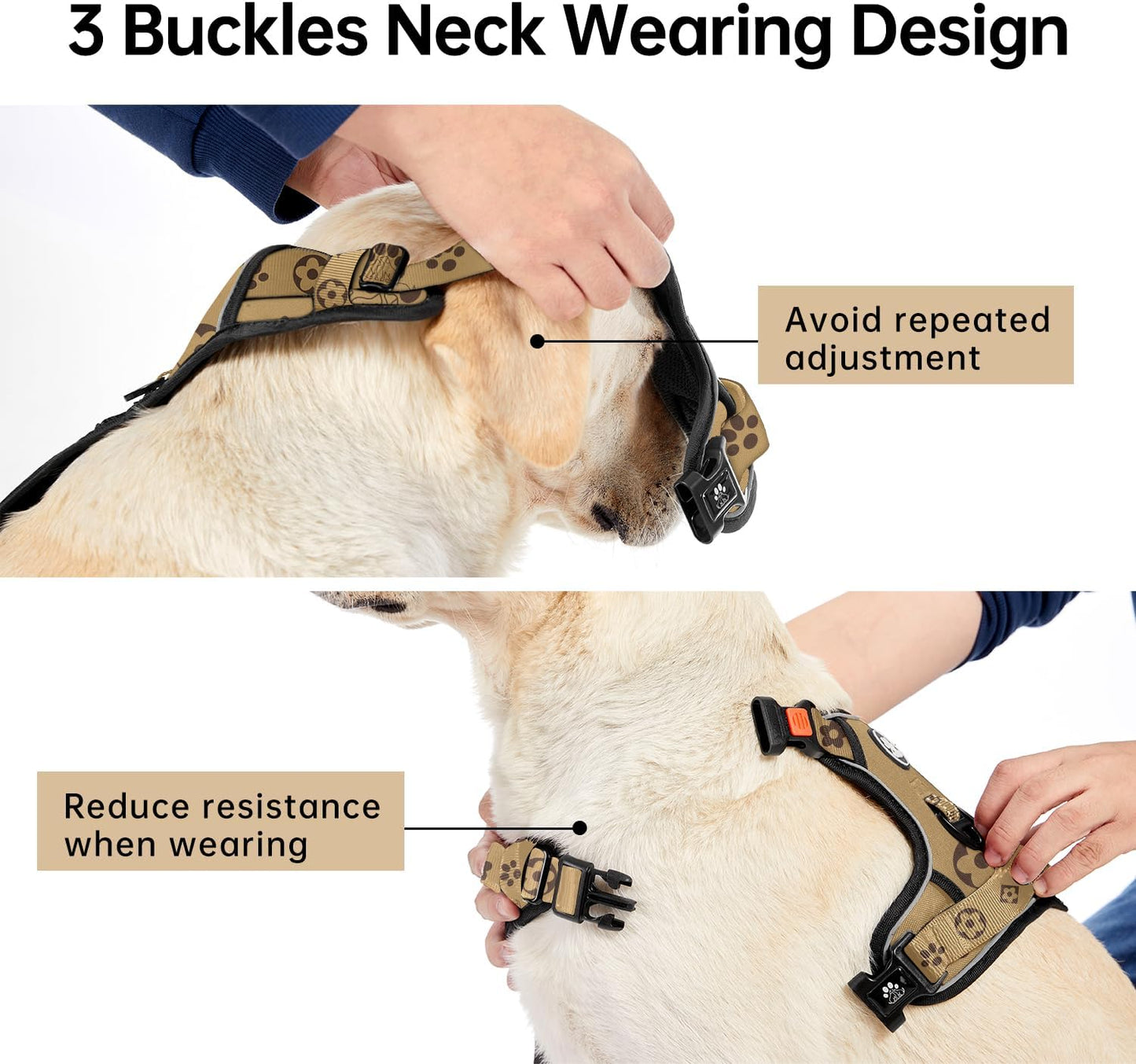 3 Buckles Neck Wearing Design

Avoid repeated adjustment

Reduce resistance when wearing