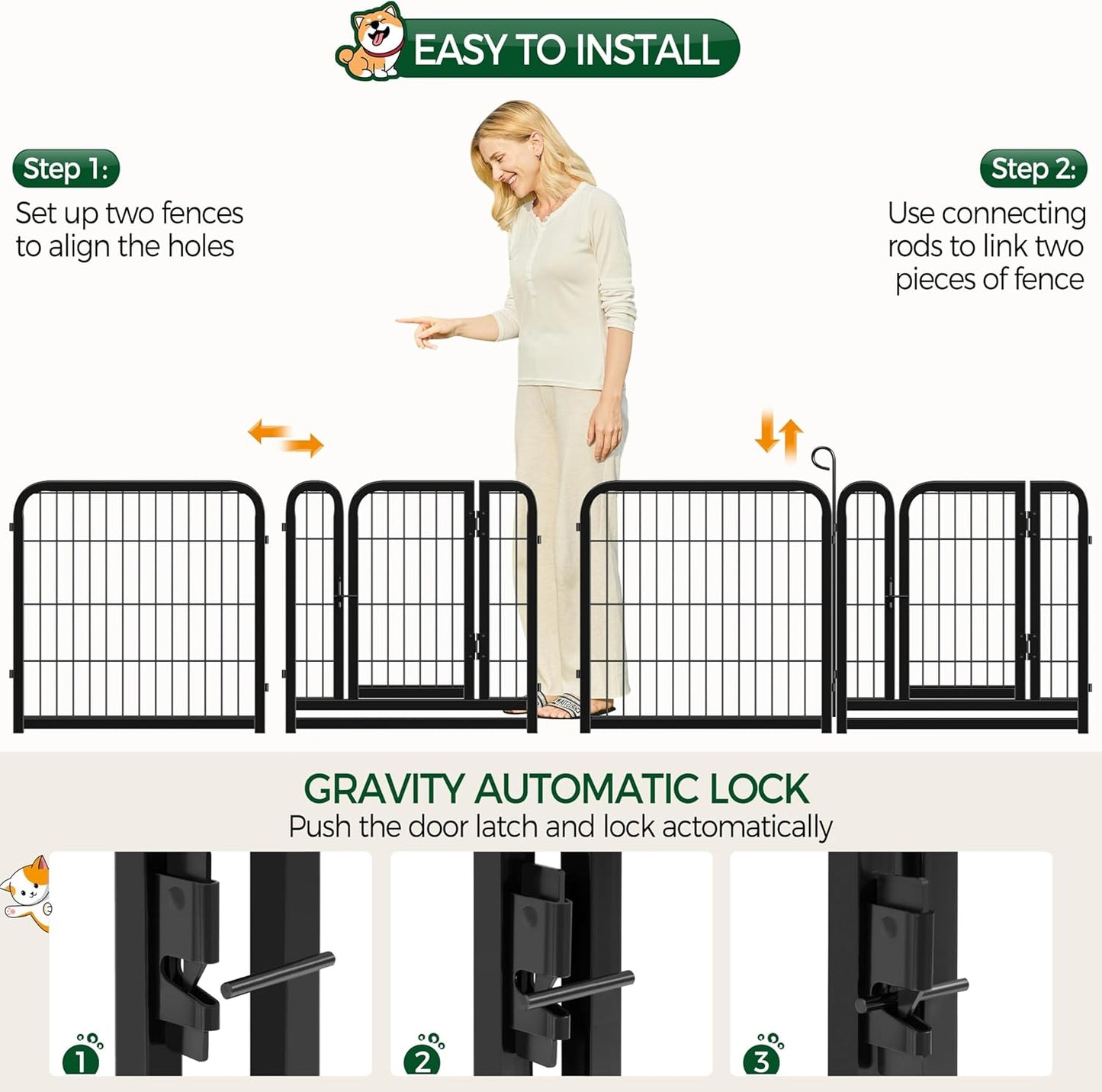 EASY TO INSTALL

Step 1:
Set up two fences to align the holes

Step 2:
Use connecting rods to link two pieces of fence

GRAVITY AUTOMATIC LOCK
Push the door latch and lock actomatically

1

2

3